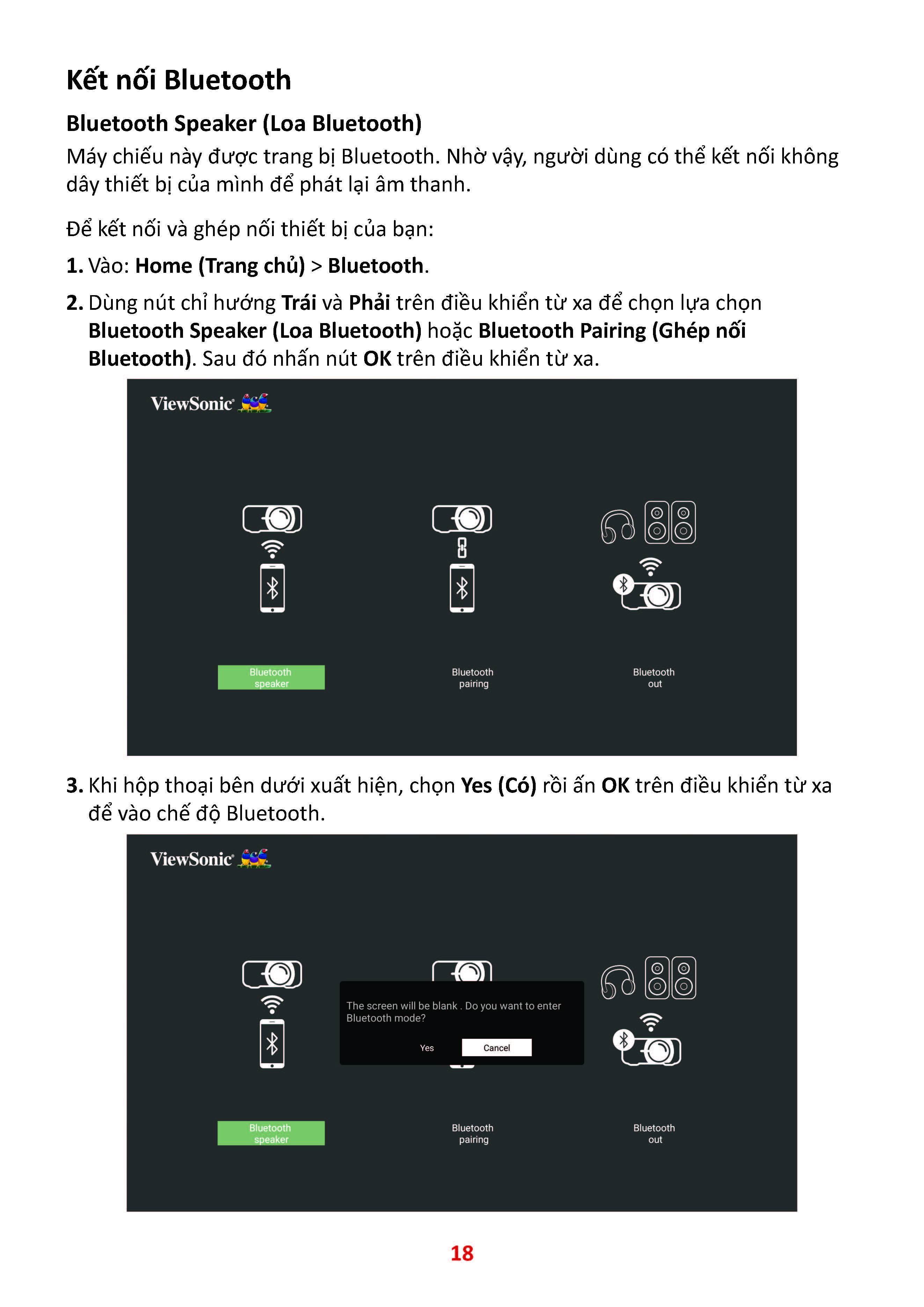 Kết nối Bluetooth

Bluetooth Speaker (Loa Bluetooth)

Máy chiếu này được trang bị Bluetooth. Nhờ vậy, người dùng có thể kết nối không dây thiết bị của mình để phát lại âm thanh.

Để kết nối và ghép nối thiết bị của bạn:

1. Vào: Home (Trang chủ) > Bluetooth.

2. Dùng nút chỉ hướng Trái và Phải trên điều khiển từ xa để chọn lựa chọn Bluetooth Speaker (Loa Bluetooth) hoặc Bluetooth Pairing (Ghép nối Bluetooth). Sau đó nhấn nút OK trên điều khiển từ xa.

ViewSonic

Bluetooth speaker

Bluetooth pairing

Bluetooth out

3. Khi hộp thoại bên dưới xuất hiện, chọn Yes (Có) rồi ấn OK trên điều khiển từ xa để vào chế độ Bluetooth.

ViewSonic

The screen will be blank . Do you want to enter Bluetooth mode?

Yes

Cancel

Bluetooth speaker

Bluetooth pairing

Bluetooth out

18